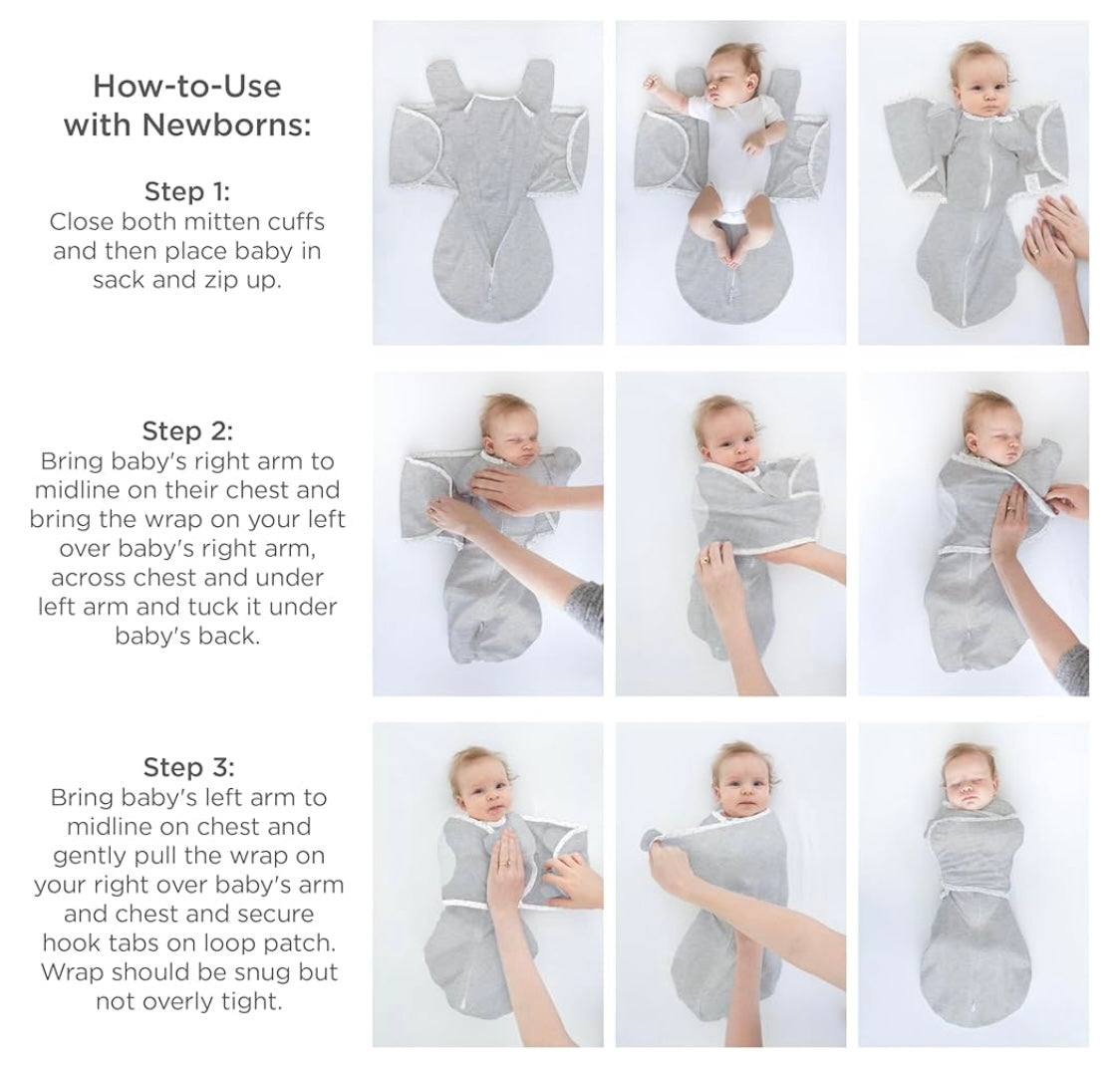 How-to-Use with Newborns:

Step 1:
Close both mitten cuffs and then place baby in sack and zip up.

Step 2:
Bring baby's right arm to midline on their chest and bring the wrap on your left over baby's right arm, across chest and under left arm and tuck it under baby's back.

Step 3:
Bring baby's left arm to midline on chest and gently pull the wrap on your right over baby's arm and chest and secure hook tabs on loop patch. Wrap should be snug but not overly tight.